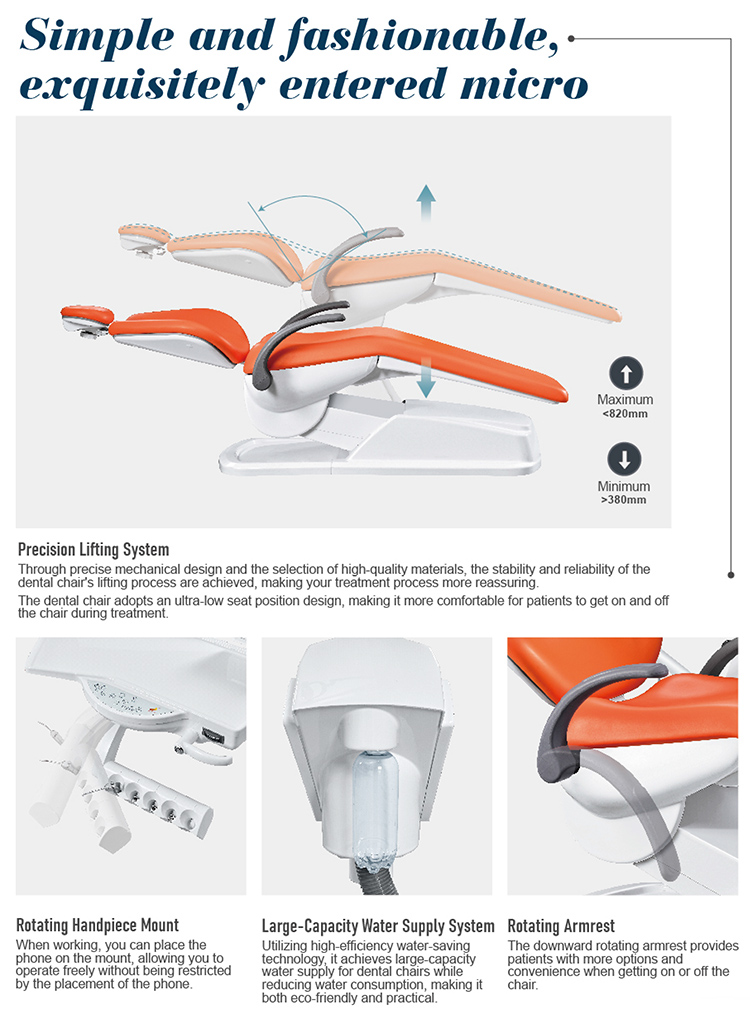 Simple and fashionable, exquisitely entered micro

Maximum
<820mm

Minimum
>380mm

Precision Lifting System

Through precise mechanical design and the selection of high-quality materials, the stability and reliability of the dental chair's lifting process are achieved, making your treatment process more reassuring.

The dental chair adopts an ultra-low seat position design, making it more comfortable for patients to get on and off the chair during treatment.

Rotating Handpiece Mount

When working, you can place the phone on the mount, allowing you to operate freely without being restricted by the placement of the phone.

Large-Capacity Water Supply System

Utilizing high-efficiency water-saving technology, it achieves large-capacity water supply for dental chairs while reducing water consumption, making it both eco-friendly and practical.

Rotating Armrest

The downward rotating armrest provides patients with more options and convenience when getting on or off the chair.